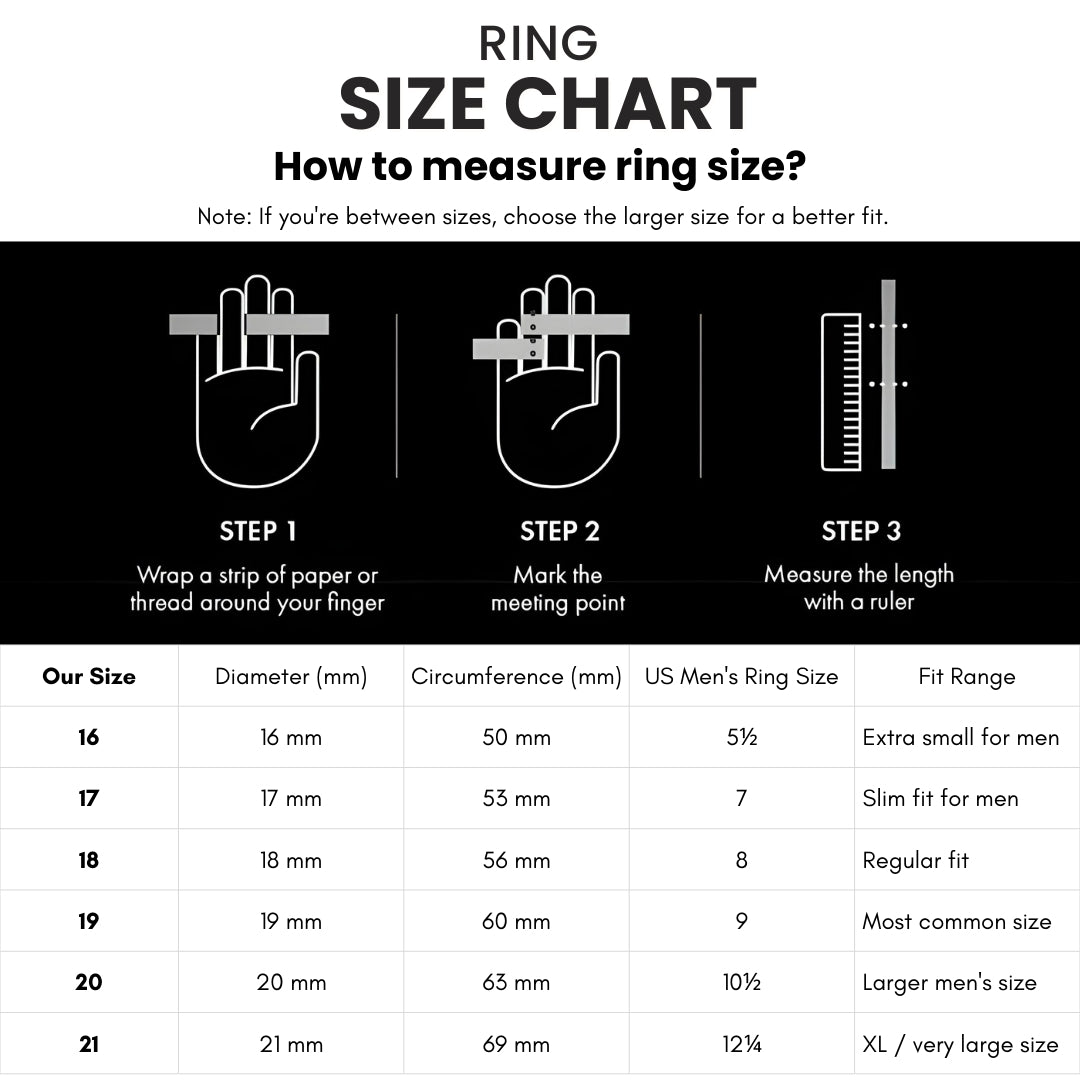 RING
SIZE CHART
How to measure ring size?

Note: If you're between sizes, choose the larger size for a better fit.

STEP 1
Wrap a strip of paper or thread around your finger

STEP 2
Mark the meeting point

STEP 3
Measure the length with a ruler

| Our Size | Diameter (mm) | Circumference (mm) | US Men's Ring Size | Fit Range |
|---|---|---|---|---|
| 16 | 16 mm | 50 mm | 5½ | Extra small for men |
| 17 | 17 mm | 53 mm | 7 | Slim fit for men |
| 18 | 18 mm | 56 mm | 8 | Regular fit |
| 19 | 19 mm | 60 mm | 9 | Most common size |
| 20 | 20 mm | 63 mm | 10½ | Larger men's size |
| 21 | 21 mm | 69 mm | 12¼ | XL / very large size |